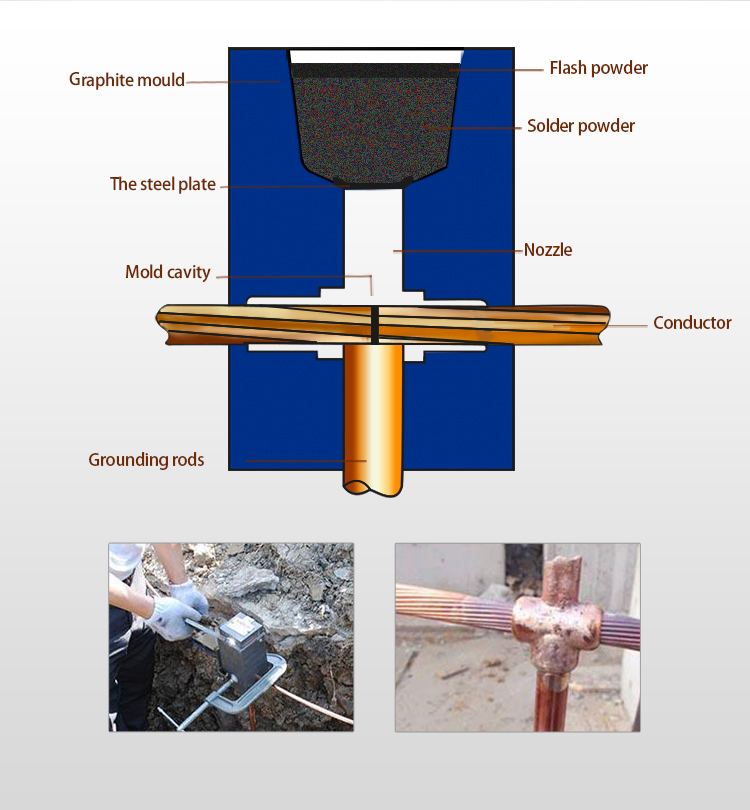 Graphite mould

Flash powder

Solder powder

The steel plate

Nozzle

Mold cavity

Conductor

Grounding rods