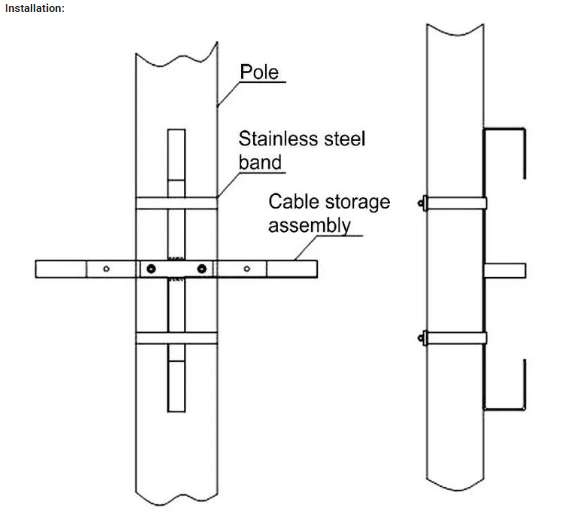 Installation:

Pole

Stainless steel band

Cable storage assembly